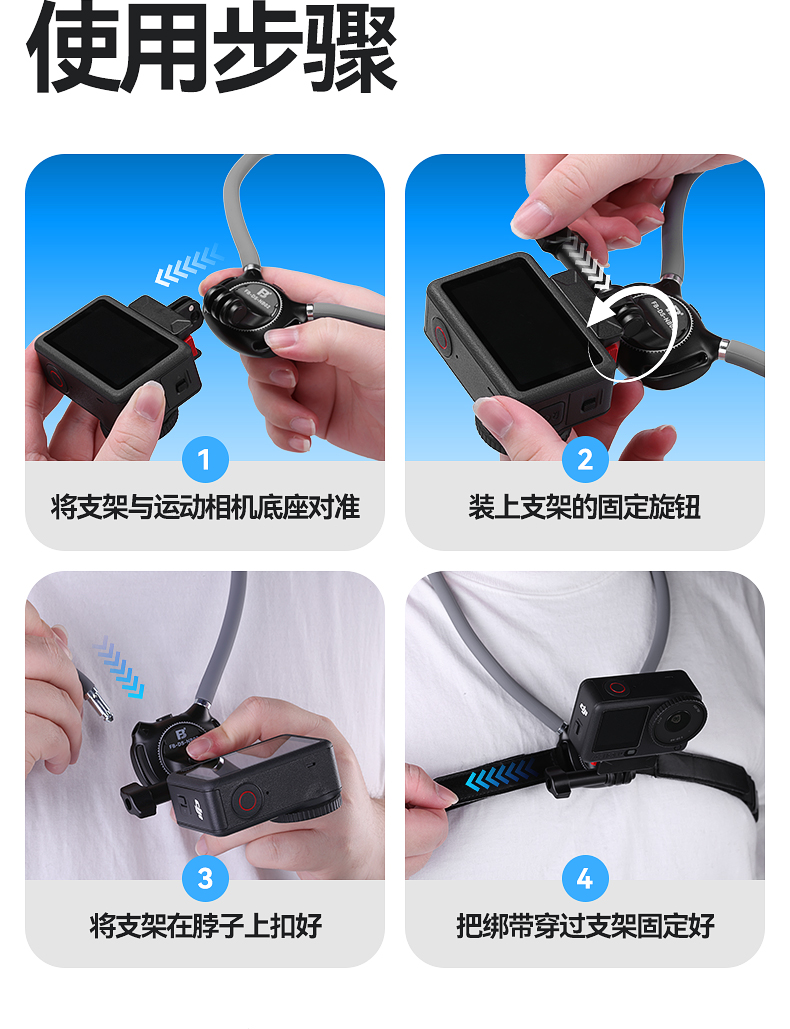 使用步骤

1
将支架与运动相机底座对准

2
装上支架的固定旋钮

3
将支架在脖子上扣好

4
把绑带穿过支架固定好